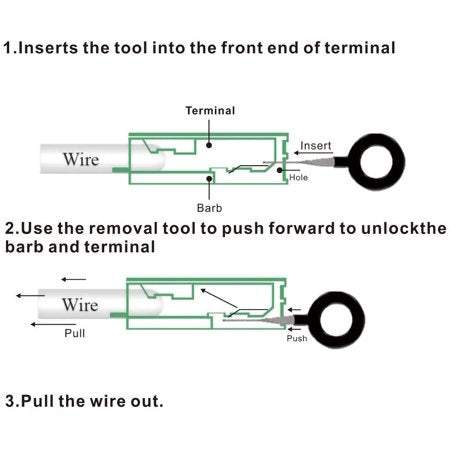 1.Inserts the tool into the front end of terminal

Terminal

Wire

Insert

Hole

Barb

2.Use the removal tool to push forward to unlockthe barb and terminal

Wire

Pull

Push

3.Pull the wire out.