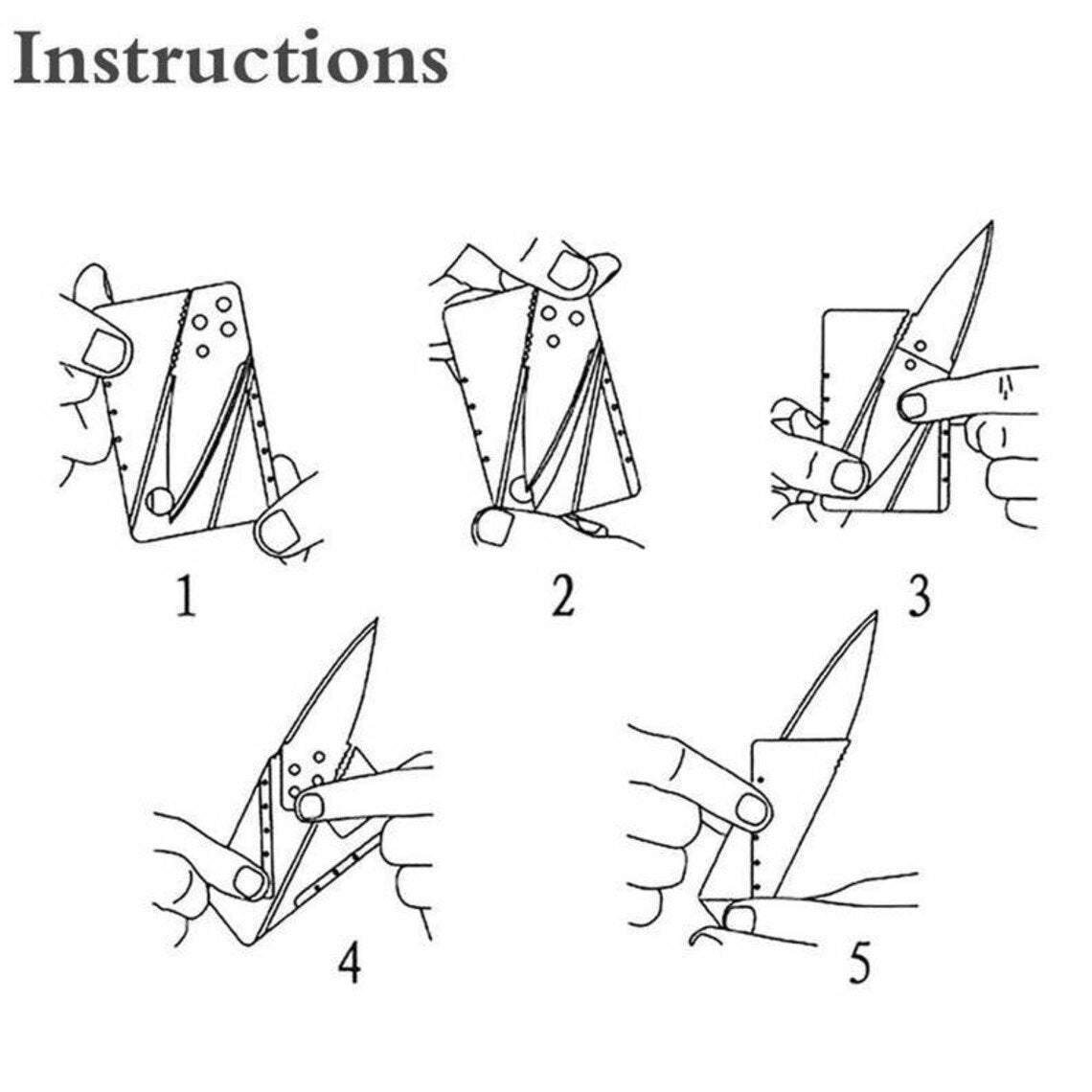 Instructions

1

2

3

4

5