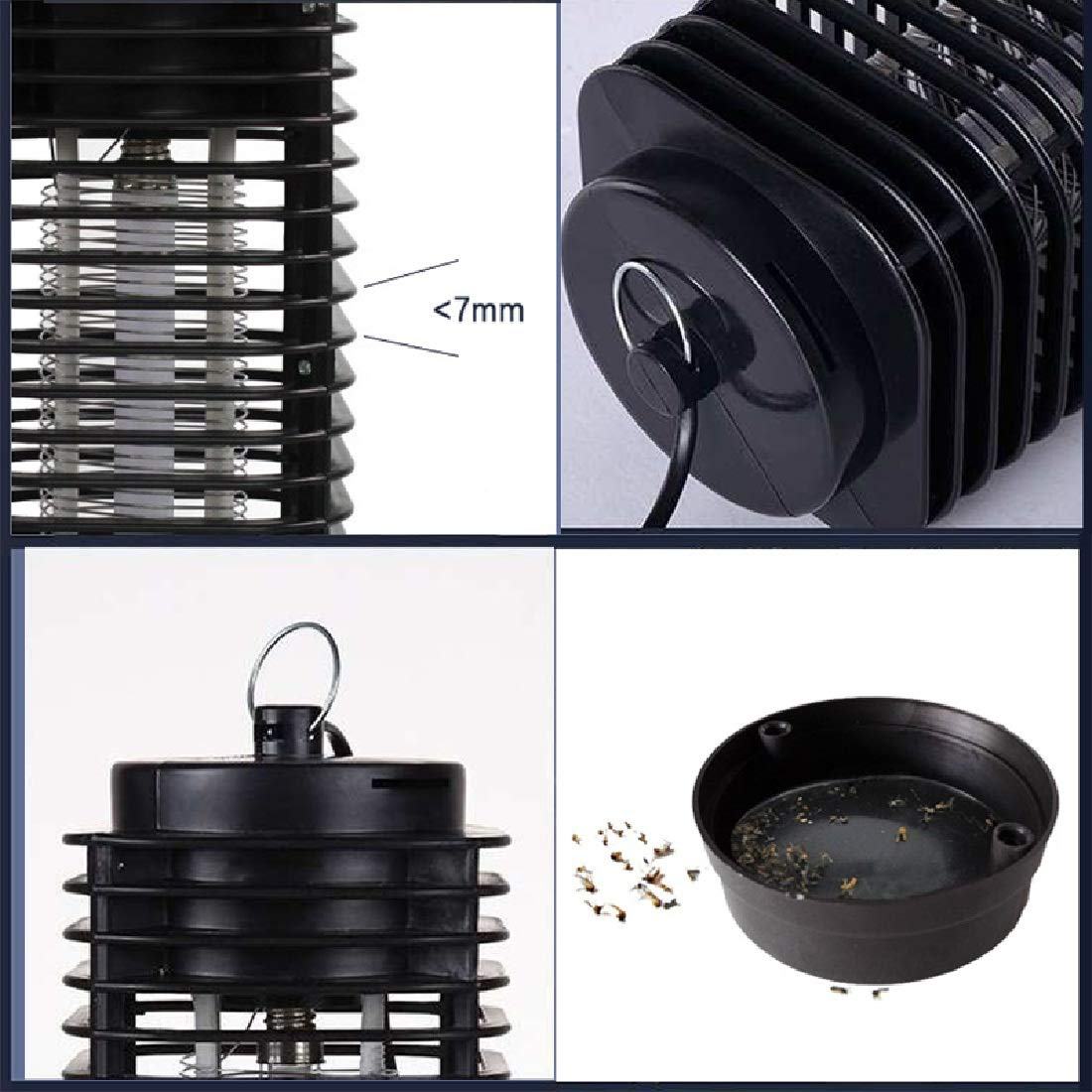 <7mm