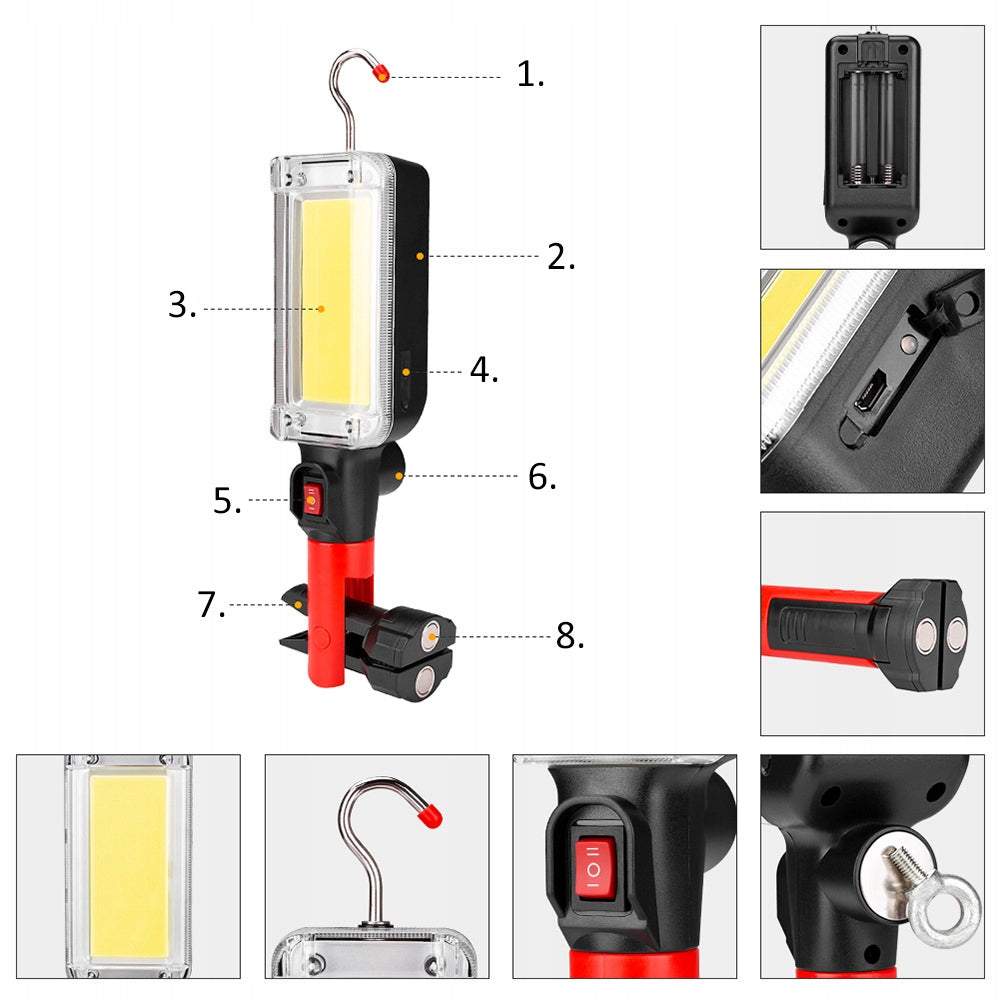 1.

2.

3.

4.

5.

6.

7.

8.