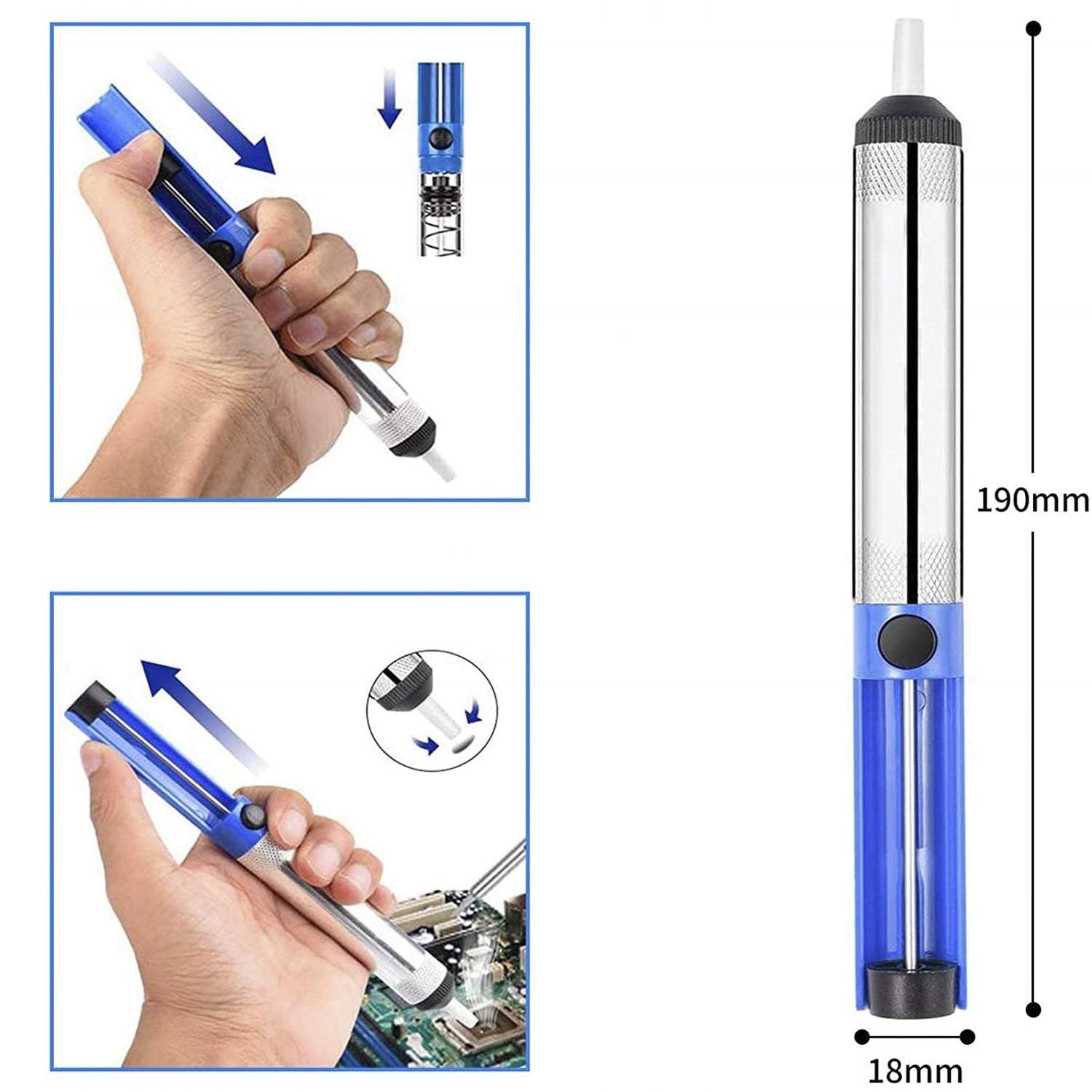 190mm

18mm