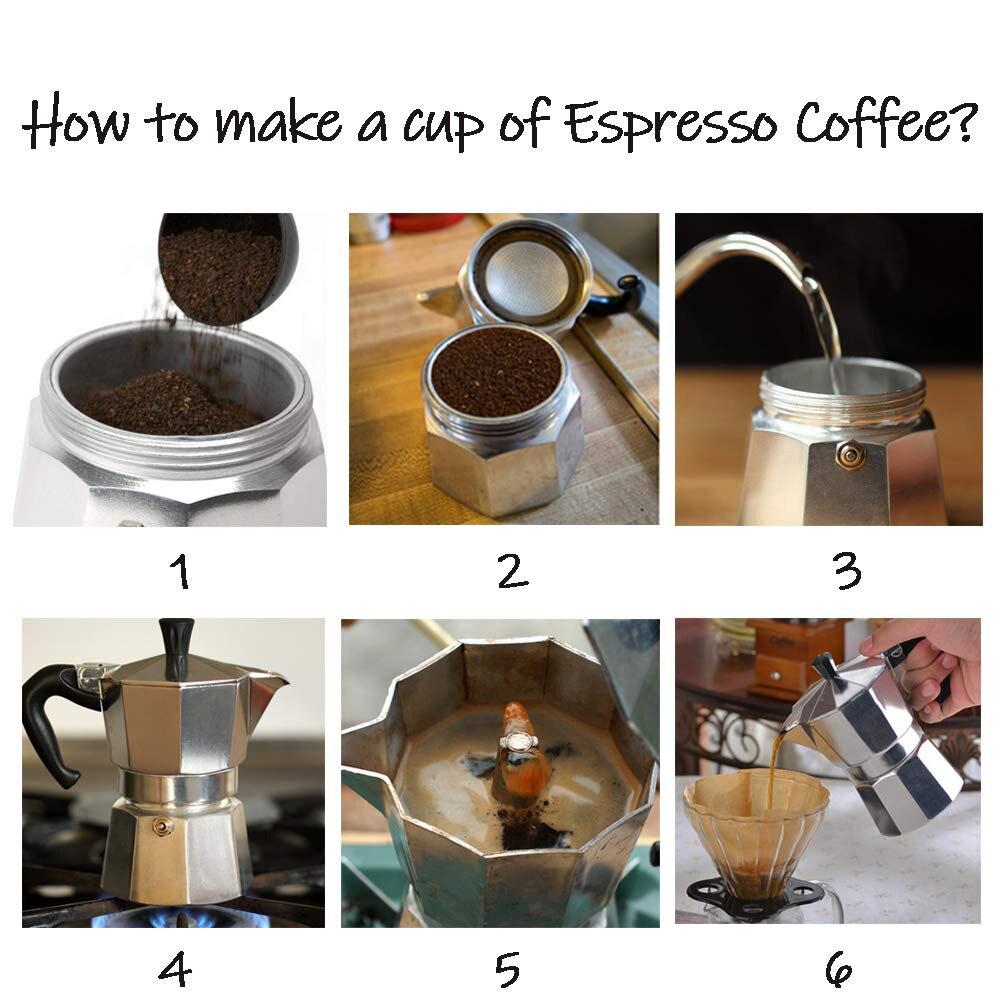 How to make a cup of Espresso Coffee?

1

2

3

4

5

6