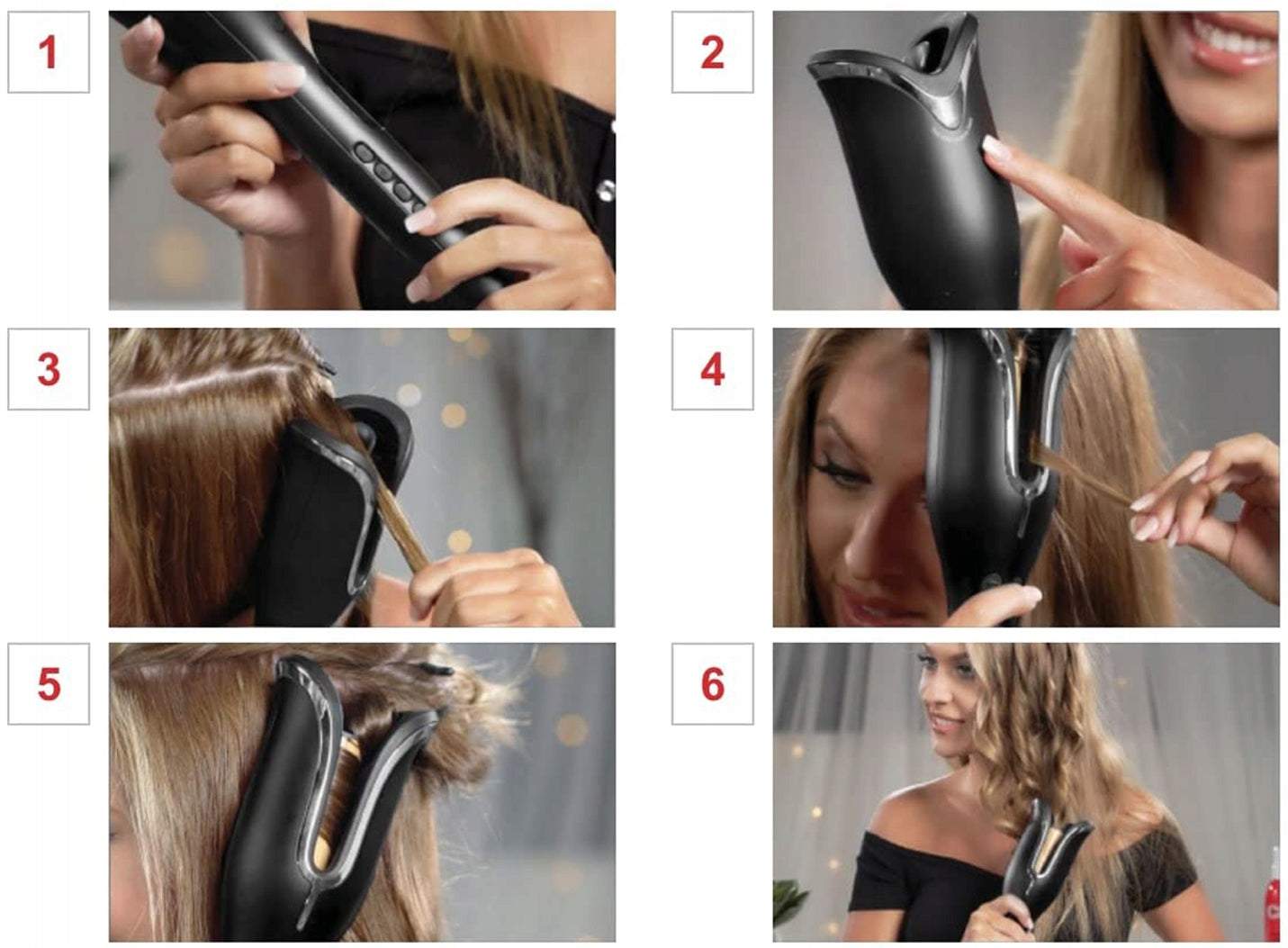 1

2

3

4

5

6