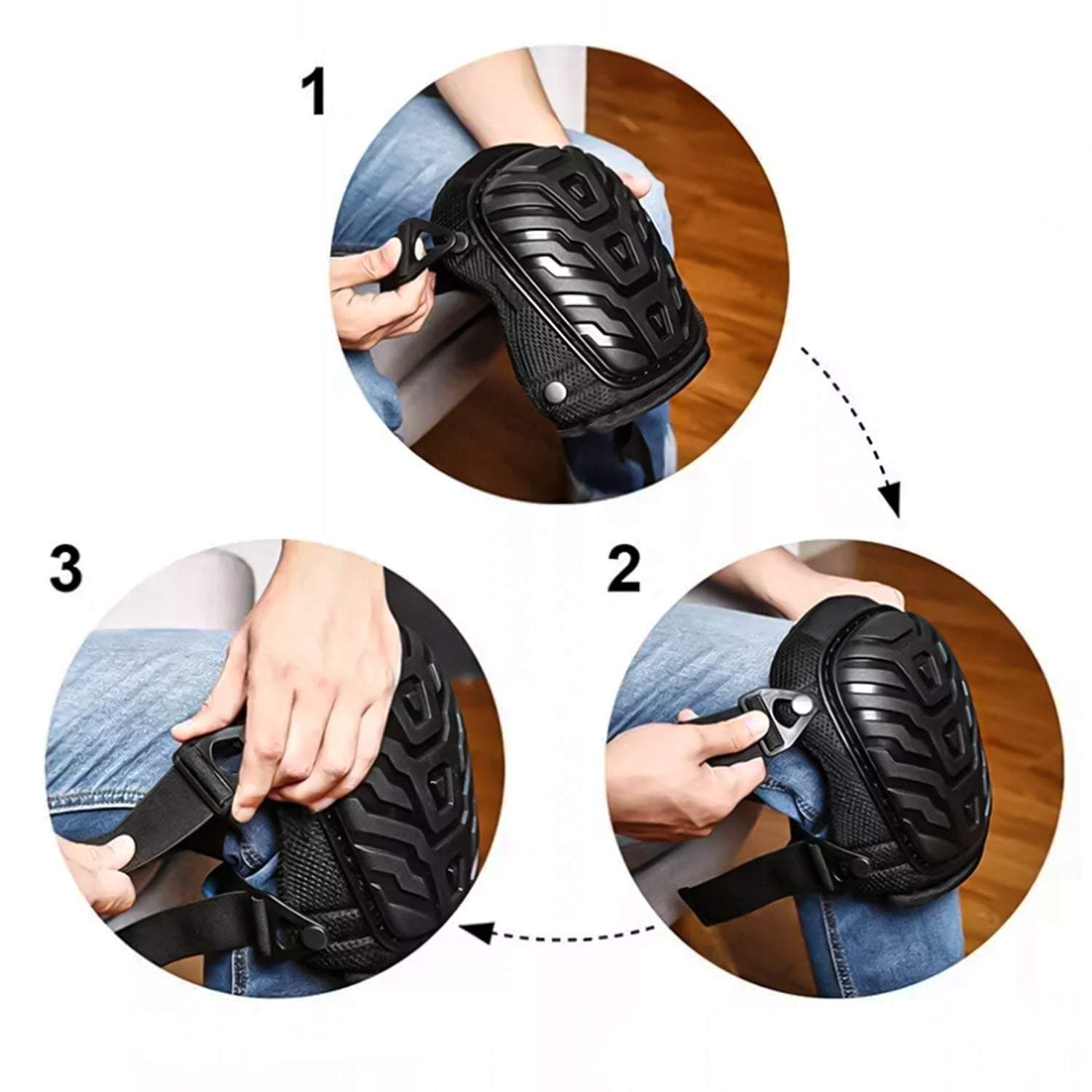 1

3

2