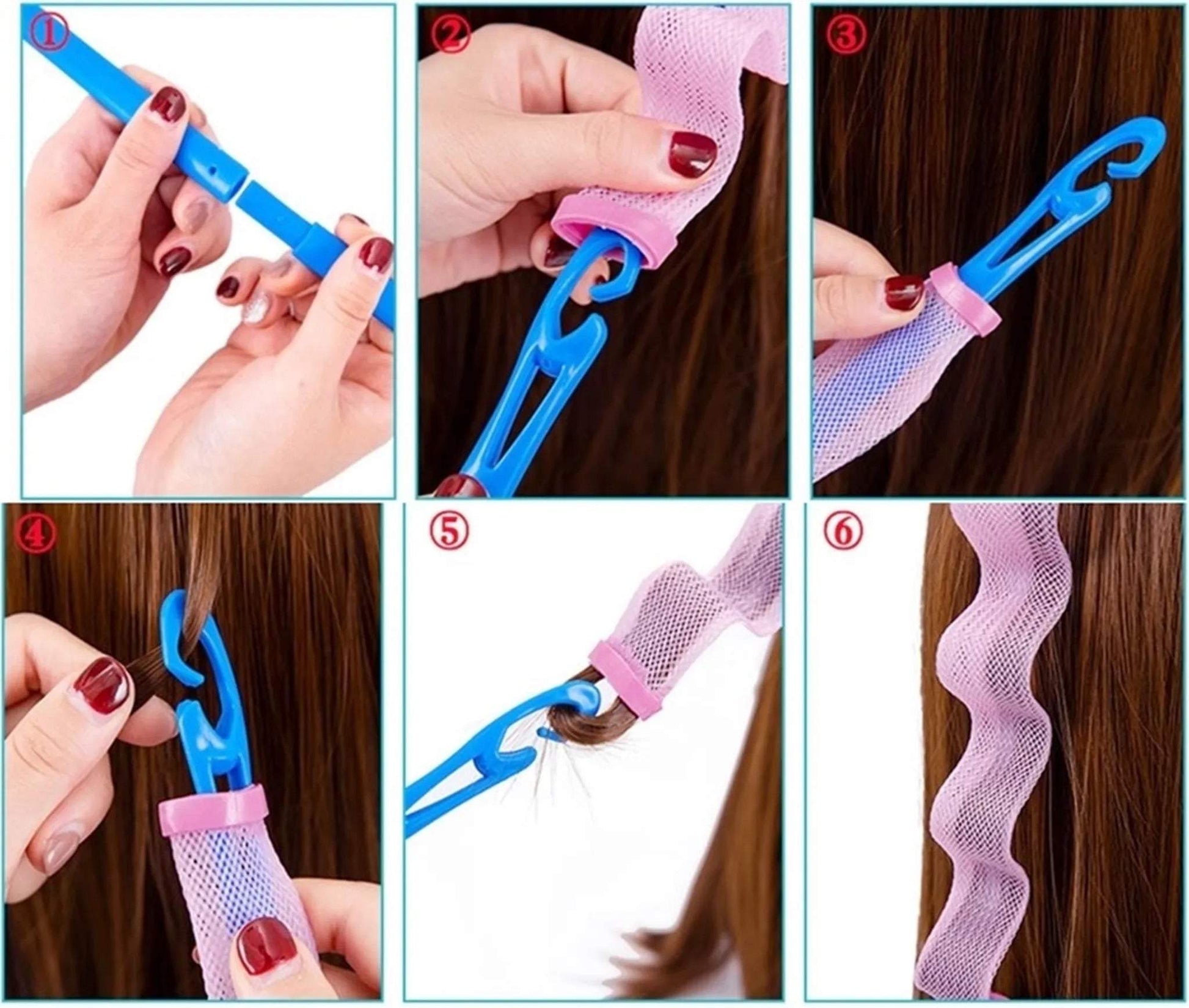 ①

②

③

④

⑤

⑥