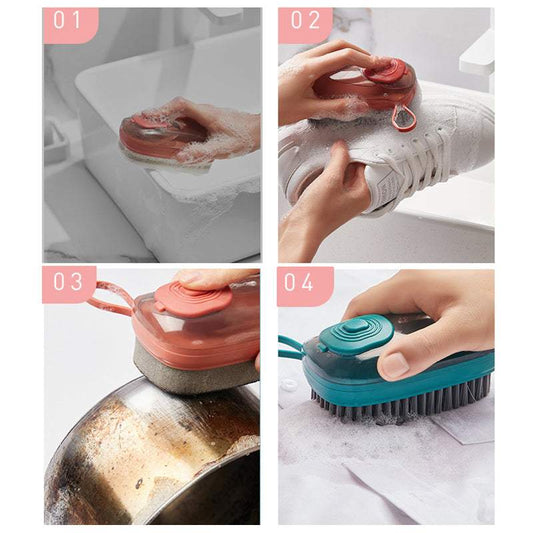 01

02

03

04