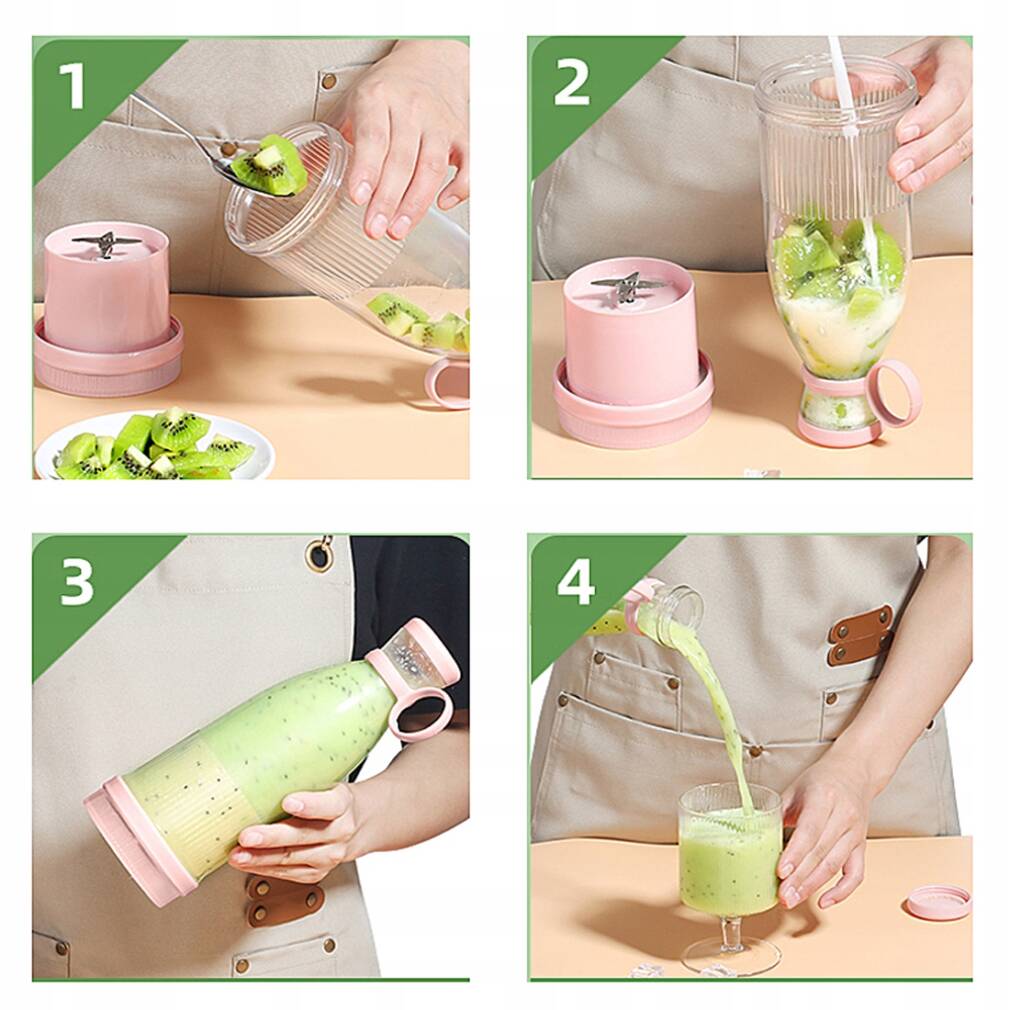 1

2

3

4