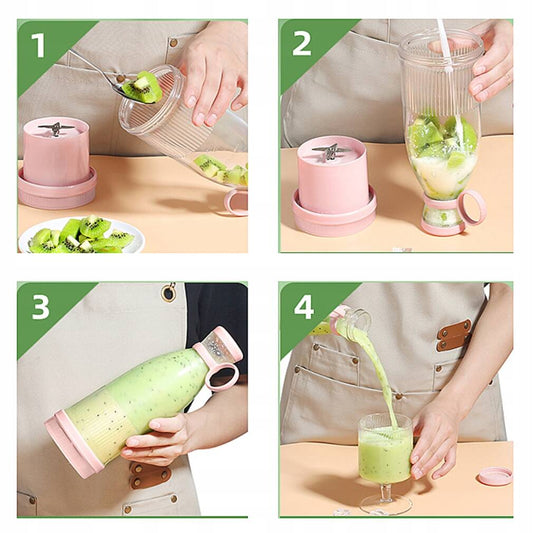 1

2

3

4