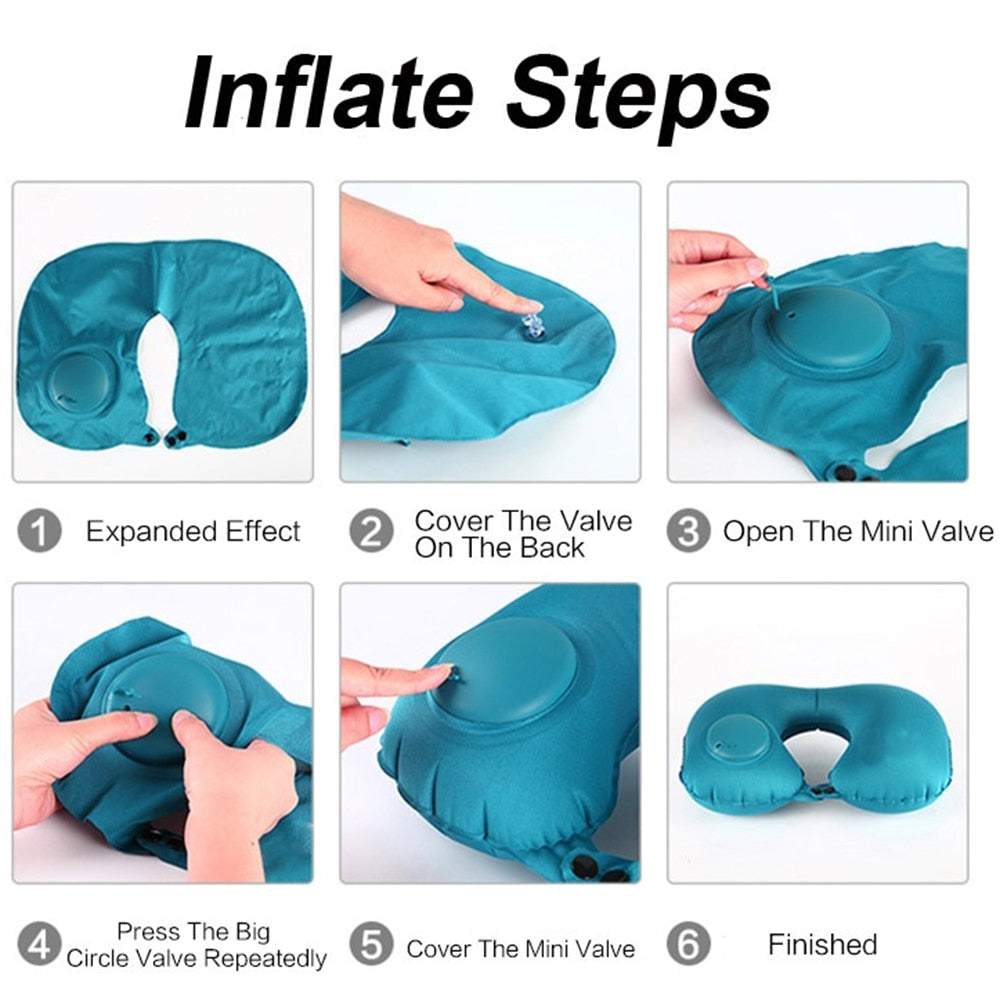 Inflate Steps

1 Expanded Effect

2 Cover The Valve On The Back

3 Open The Mini Valve

4 Press The Big Circle Valve Repeatedly

5 Cover The Mini Valve

6 Finished