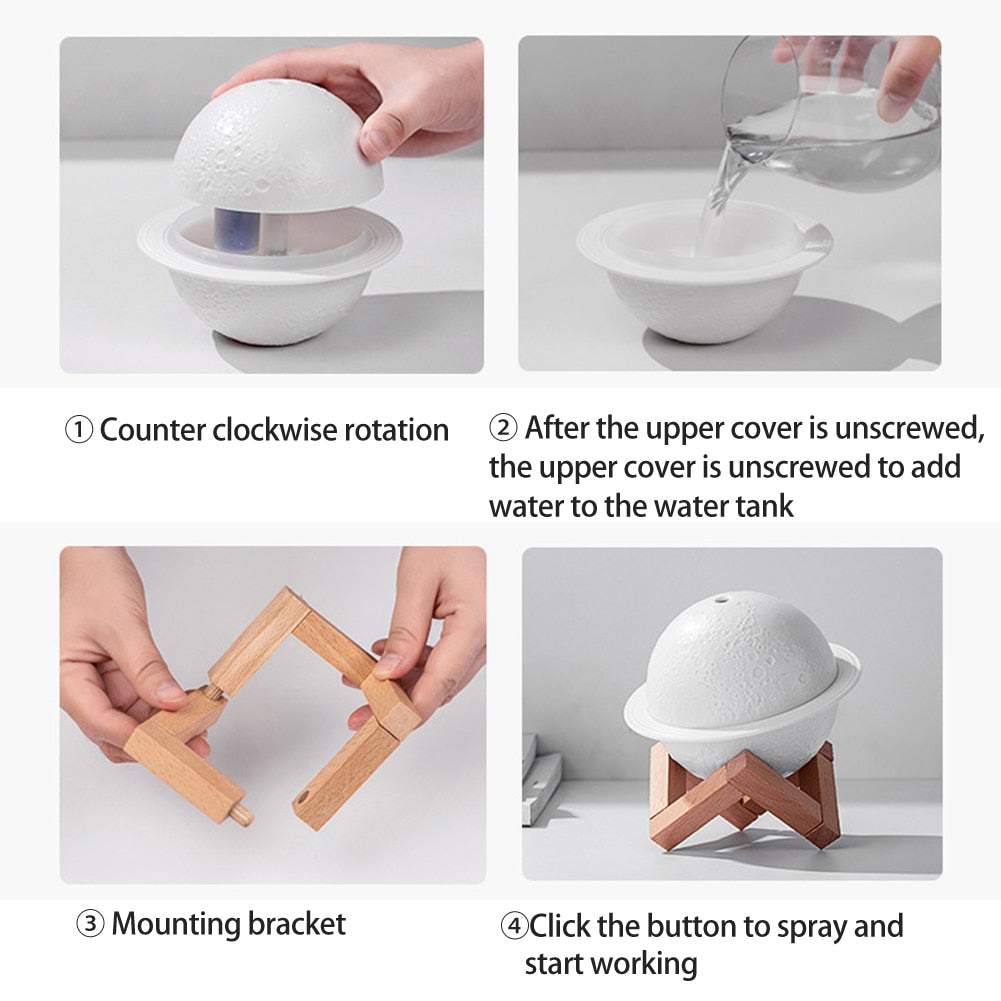 ① Counter clockwise rotation

② After the upper cover is unscrewed, the upper cover is unscrewed to add water to the water tank

③ Mounting bracket

④Click the button to spray and start working