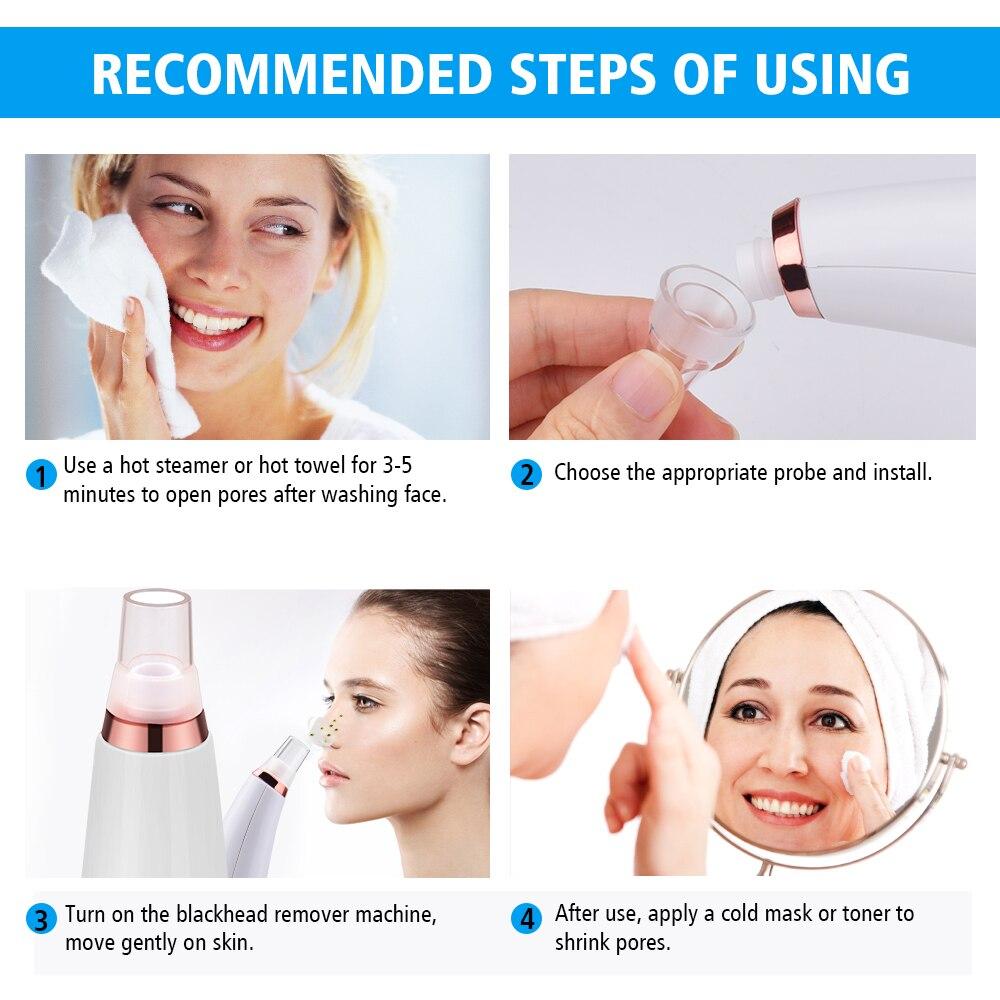 RECOMMENDED STEPS OF USING

1 Use a hot steamer or hot towel for 3-5 minutes to open pores after washing face.

2 Choose the appropriate probe and install.

3 Turn on the blackhead remover machine, move gently on skin.

4 After use, apply a cold mask or toner to shrink pores.