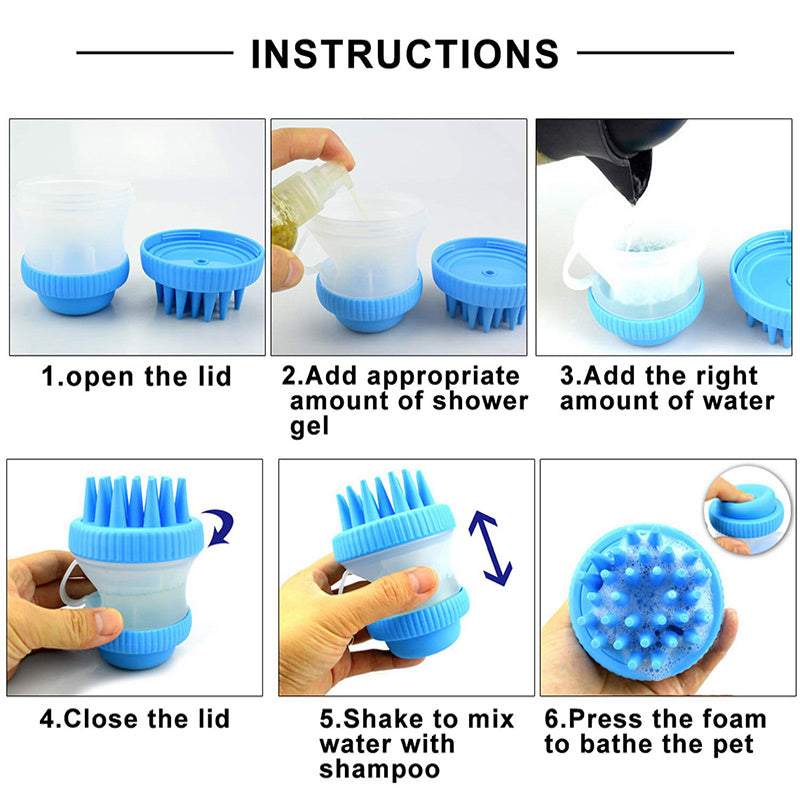 INSTRUCTIONS

1.open the lid

2.Add appropriate amount of shower gel

3.Add the right amount of water

4.Close the lid

5.Shake to mix water with shampoo

6.Press the foam to bathe the pet