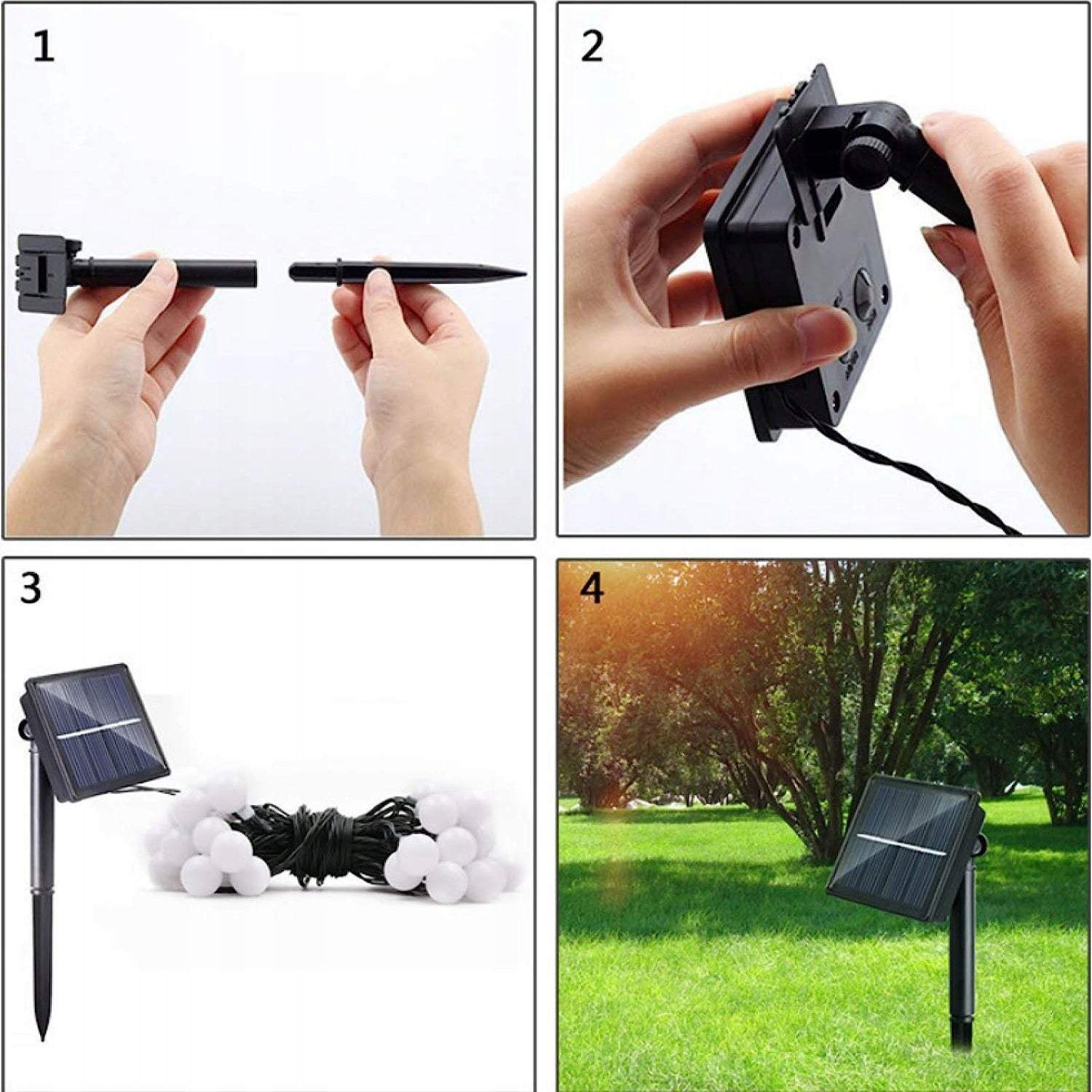 1

2

3

4