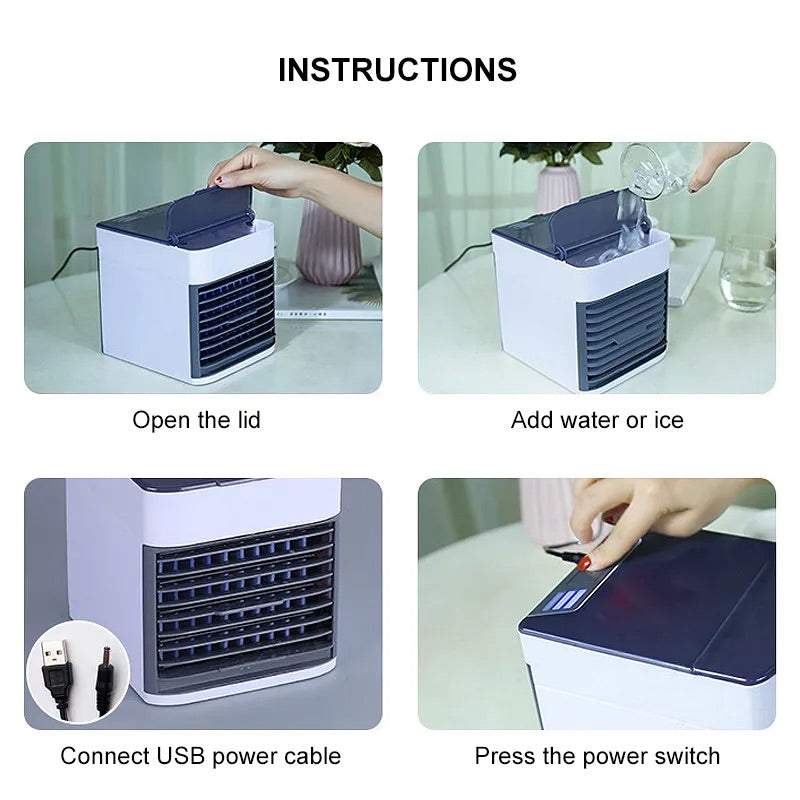 INSTRUCTIONS

Open the lid

Add water or ice

Connect USB power cable

Press the power switch