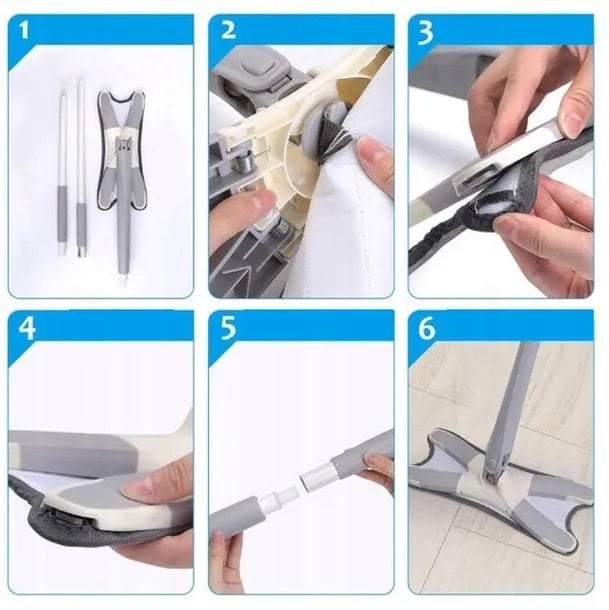 1

2

3

4

5

6