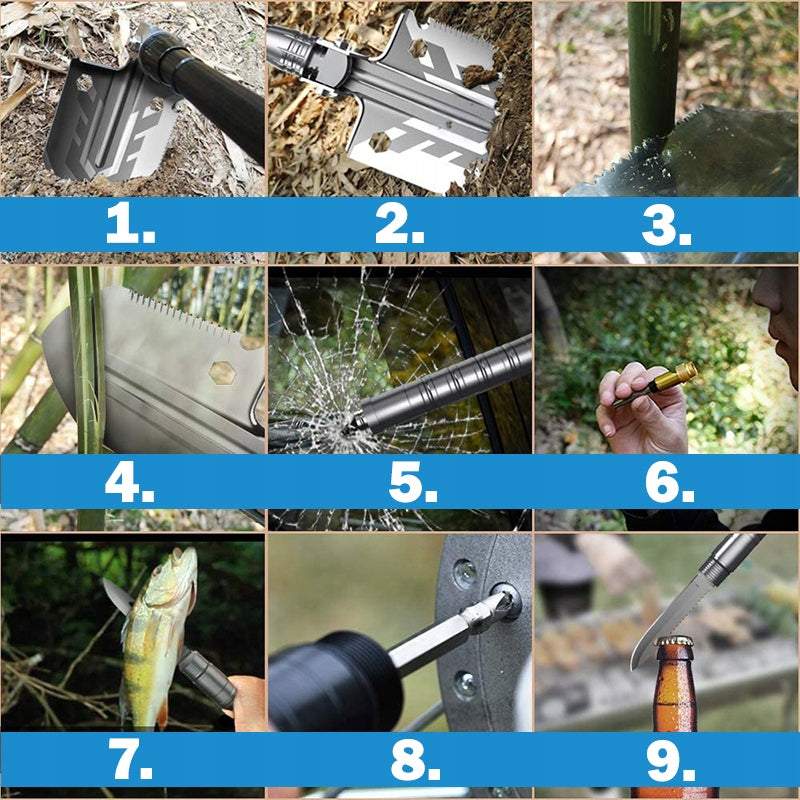 1.

2.

3.

4.

5.

6.

7.

8.

9.