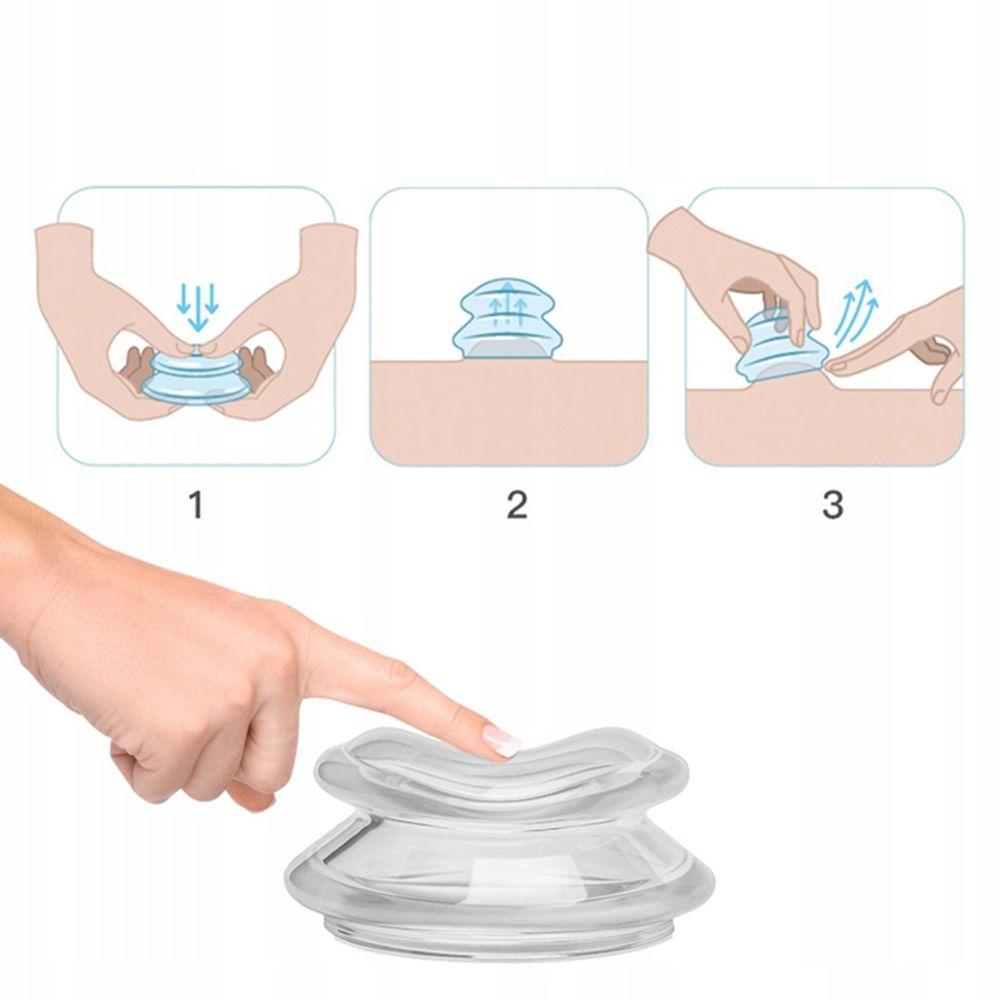 1

2

3