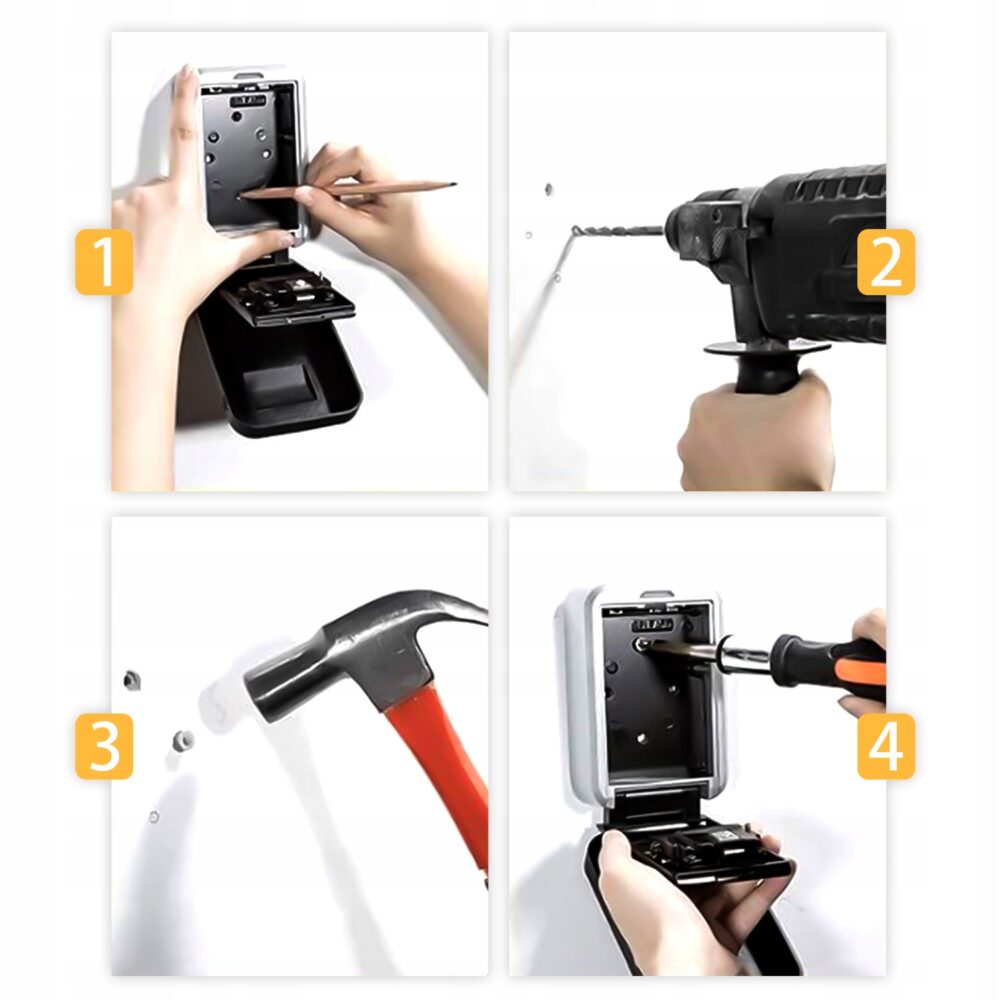 1

2

3

4