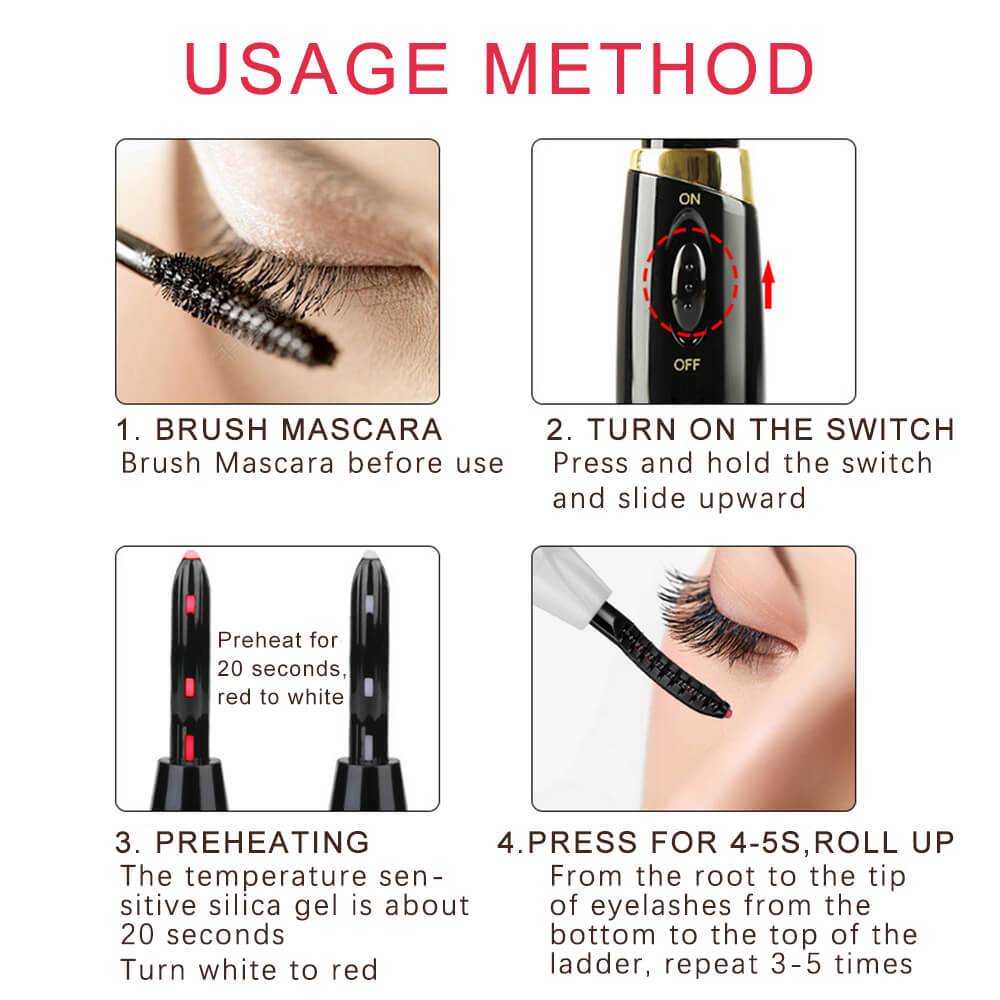 USAGE METHOD

ON

OFF

1. BRUSH MASCARA
Brush Mascara before use

2. TURN ON THE SWITCH
Press and hold the switch and slide upward

Preheat for 20 seconds, red to white

3. PREHEATING
The temperature sensitive silica gel is about 20 seconds
Turn white to red

4.PRESS FOR 4-5S,ROLL UP
From the root to the tip of eyelashes from the bottom to the top of the ladder, repeat 3-5 times